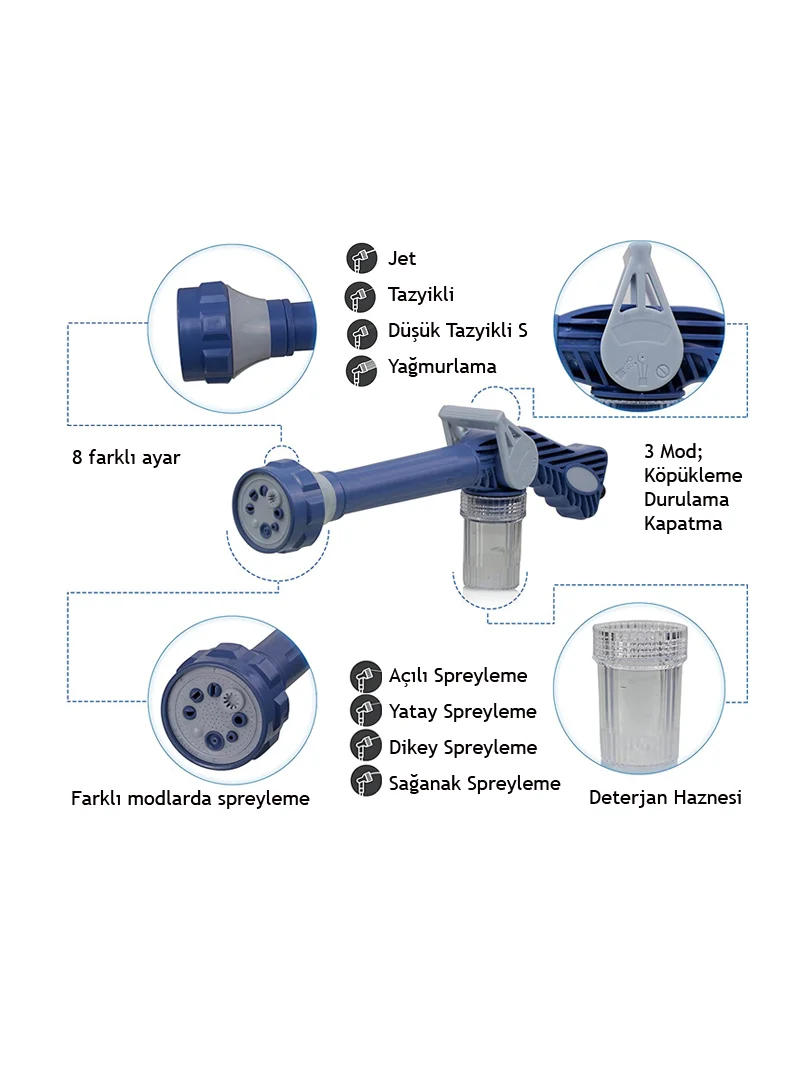 Jet
Tazyikli
Düşük Tazyikli S
Yağmurlama

8 farklı ayar

3 Mod;
Köpükleme
Durulama
Kapatma

Açılı Spreyleme
Yatay Spreyleme
Dikey Spreyleme
Sağanak Spreyleme

Farklı modlarda spreyleme

Deterjan Haznesi